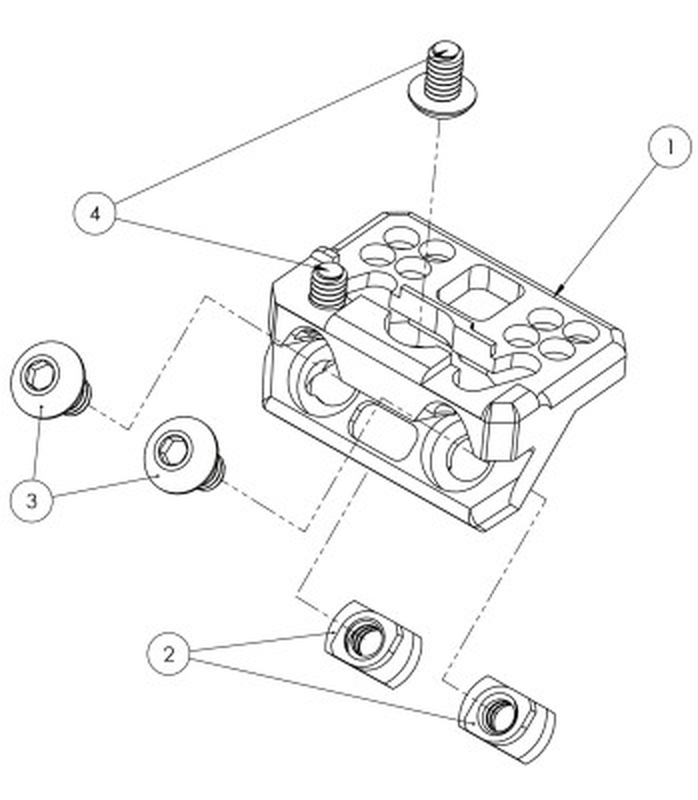 1

4

3

2